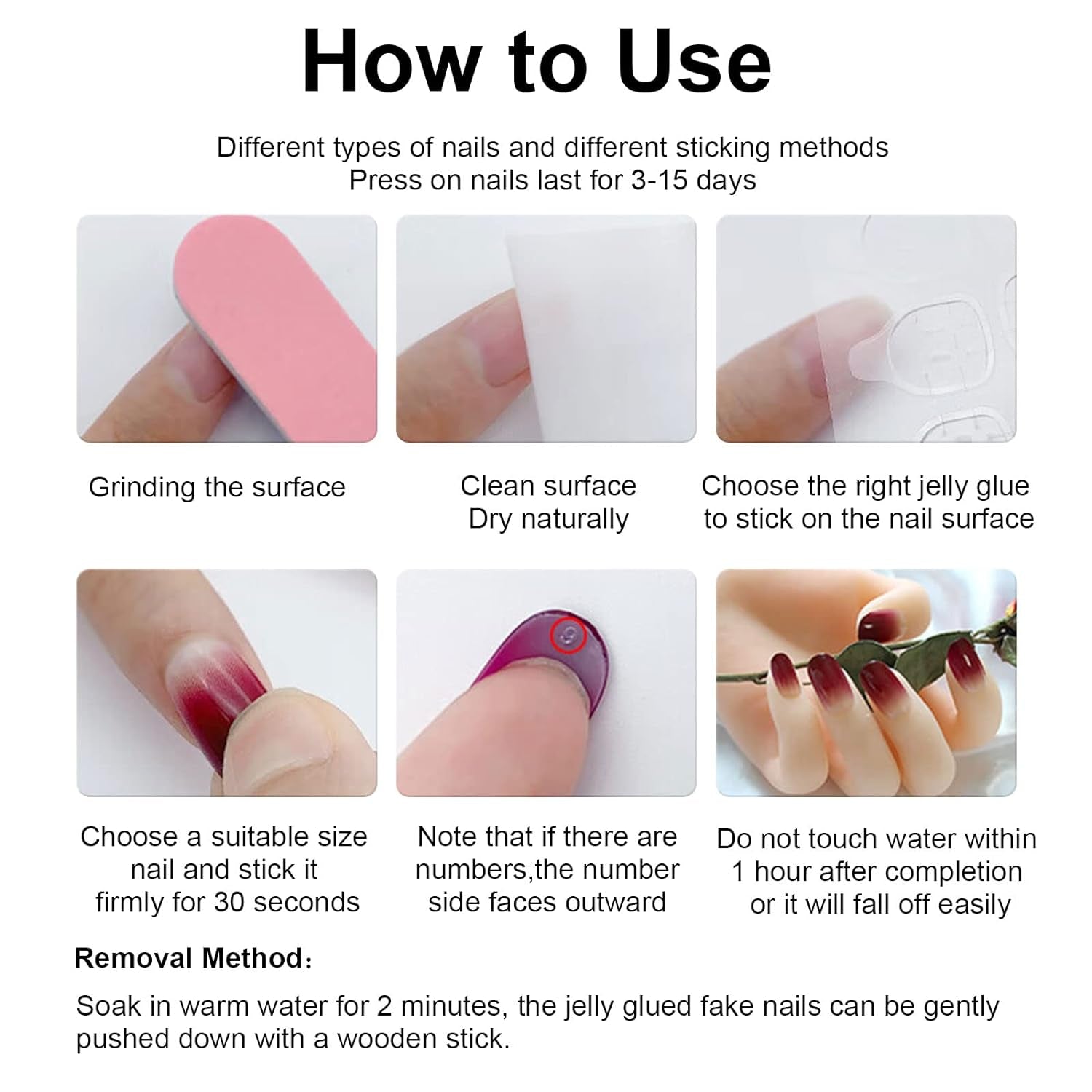 How to Use

Different types of nails and different sticking methods
Press on nails last for 3-15 days

Grinding the surface

Clean surface
Dry naturally

Choose the right jelly glue to stick on the nail surface

Choose a suitable size nail and stick it firmly for 30 seconds

Note that if there are numbers,the number side faces outward

Do not touch water within 1 hour after completion or it will fall off easily

Removal Method:

Soak in warm water for 2 minutes, the jelly glued fake nails can be gently pushed down with a wooden stick.